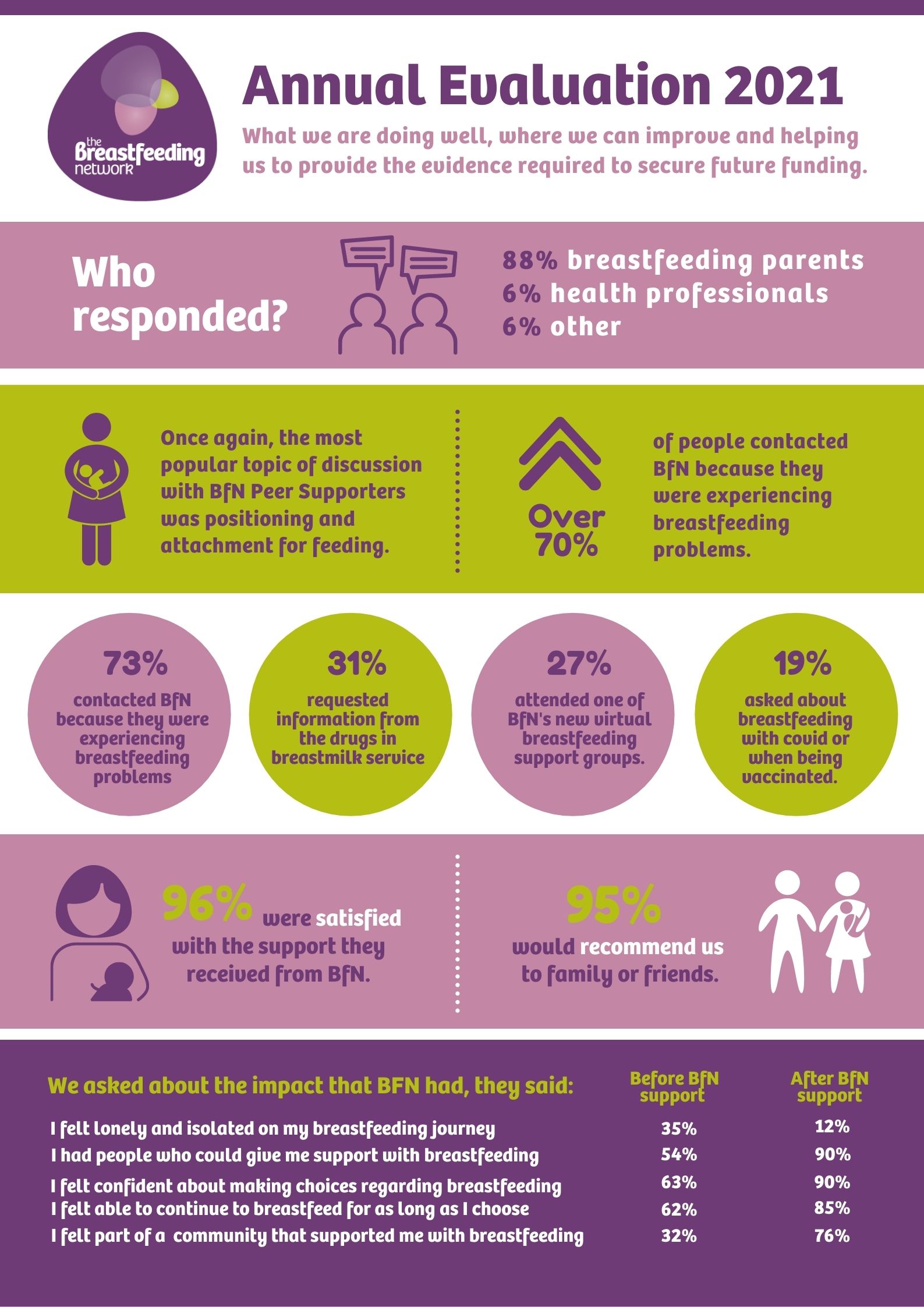 the Breastfeeding network

Annual Evaluation 2021

What we are doing well, where we can improve and helping us to provide the evidence required to secure future funding.

Who responded?

88% breastfeeding parents
6% health professionals
6% other

Once again, the most popular topic of discussion with BfN Peer Supporters was positioning and attachment for feeding.

Over 70%

of people contacted BfN because they were experiencing breastfeeding problems.

73%
contacted BfN because they were experiencing breastfeeding problems

31%
requested information from the drugs in breastmilk service

27%
attended one of BfN's new virtual breastfeeding support groups.

19%
asked about breastfeeding with covid or when being vaccinated.

96% were satisfied with the support they received from BfN.

95% would recommend us to family or friends.

| We asked about the impact that BFN had, they said: | Before BfN support | After BfN support |
|---|---|---|
| I felt lonely and isolated on my breastfeeding journey | 35% | 12% |
| I had people who could give me support with breastfeeding | 54% | 90% |
| I felt confident about making choices regarding breastfeeding | 63% | 90% |
| I felt able to continue to breastfeed for as long as I choose | 62% | 85% |
| I felt part of a community that supported me with breastfeeding | 32% | 76% |